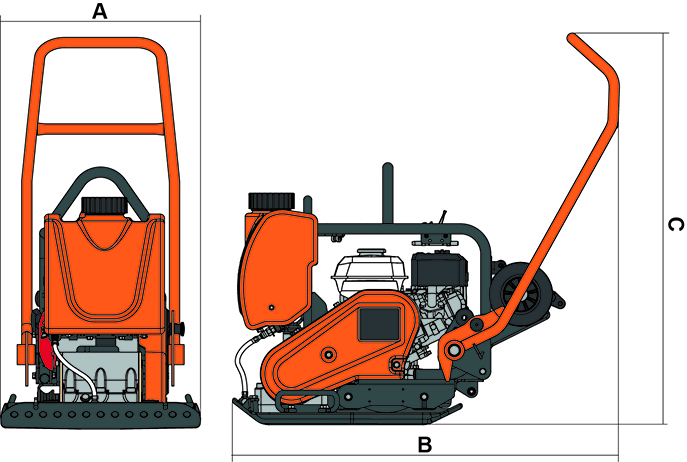 A

C

B